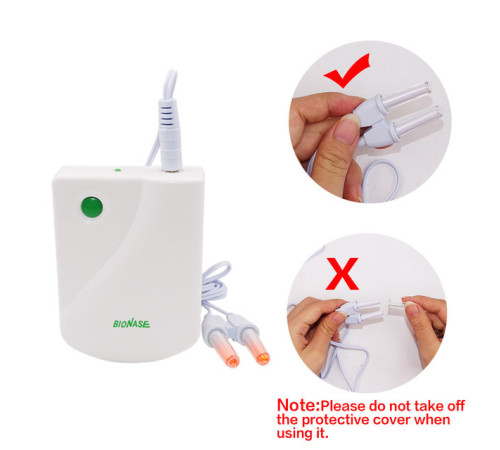 BIONASE

X

Note:Please do not take off the protective cover when using it.